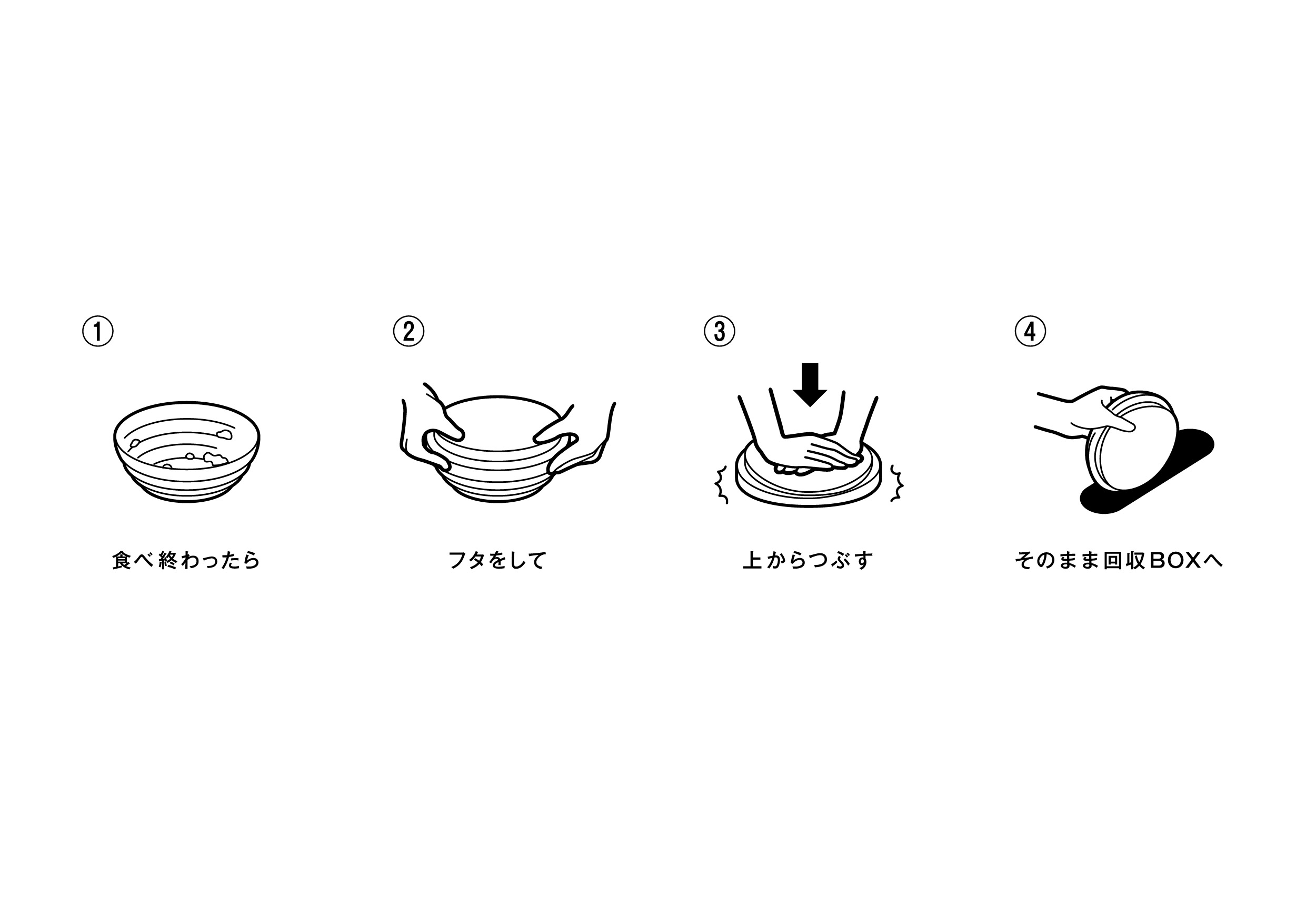 ①

食べ終わったら

②

フタをして

③

上からつぶす

④

そのまま回収BOXへ